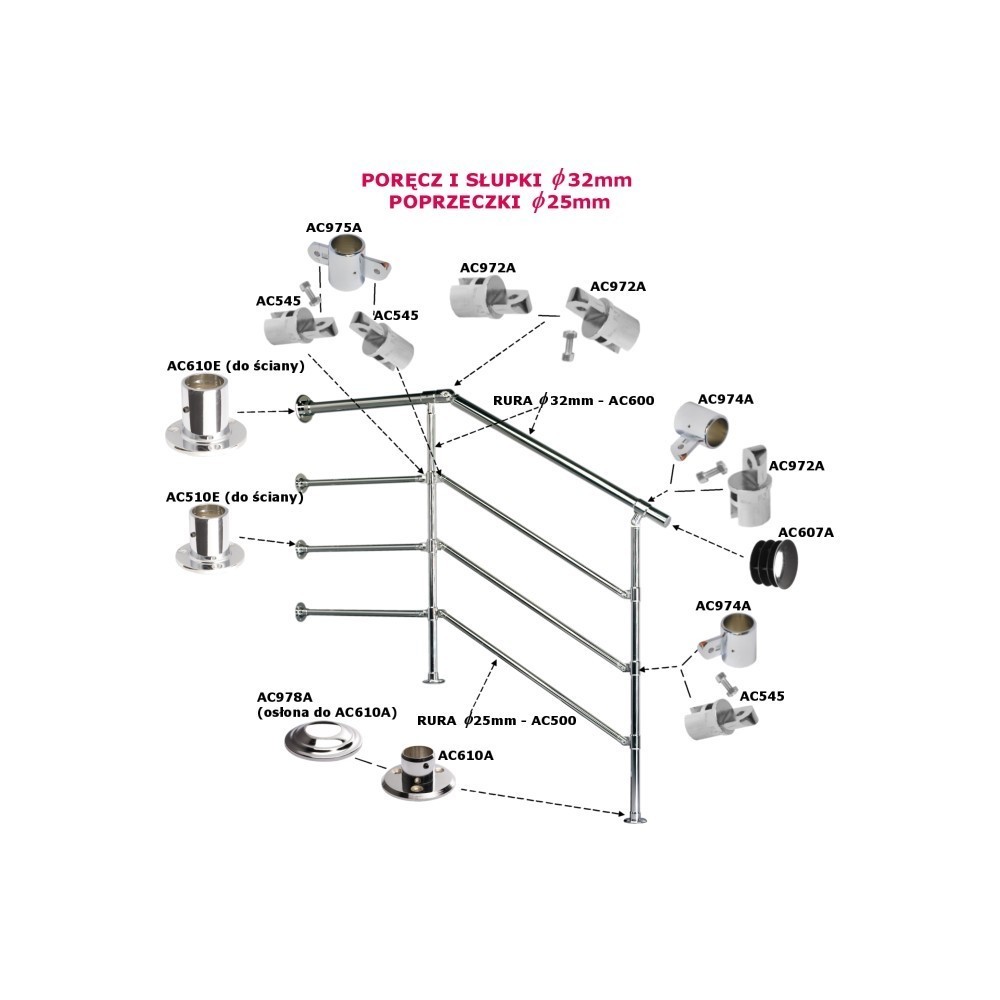 PORĘCZ I SŁUPKI $\phi$32mm
POPRZECZKI $\phi$25mm

AC975A

AC545

AC545

AC972A

AC972A

AC610E (do ściany)

RURA $\phi$32mm - AC600

AC974A

AC972A

AC510E (do ściany)

AC607A

AC974A

AC545

AC978A
(osłona do AC610A)

RURA $\phi$25mm - AC500

AC610A